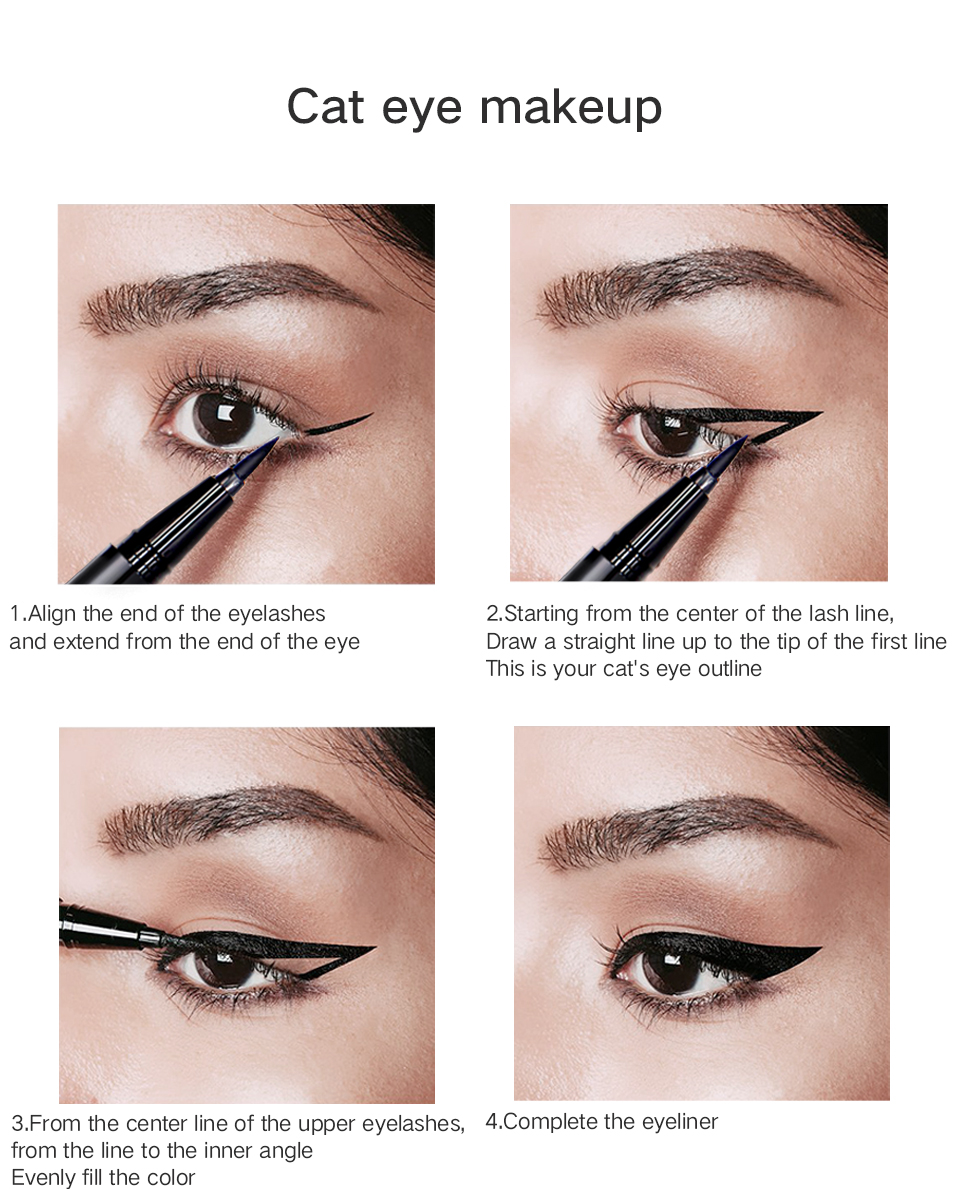 Cat eye makeup

1.Align the end of the eyelashes
and extend from the end of the eye

2.Starting from the center of the lash line,
Draw a straight line up to the tip of the first line
This is your cat's eye outline

3.From the center line of the upper eyelashes,
from the line to the inner angle
Evenly fill the color

4.Complete the eyeliner