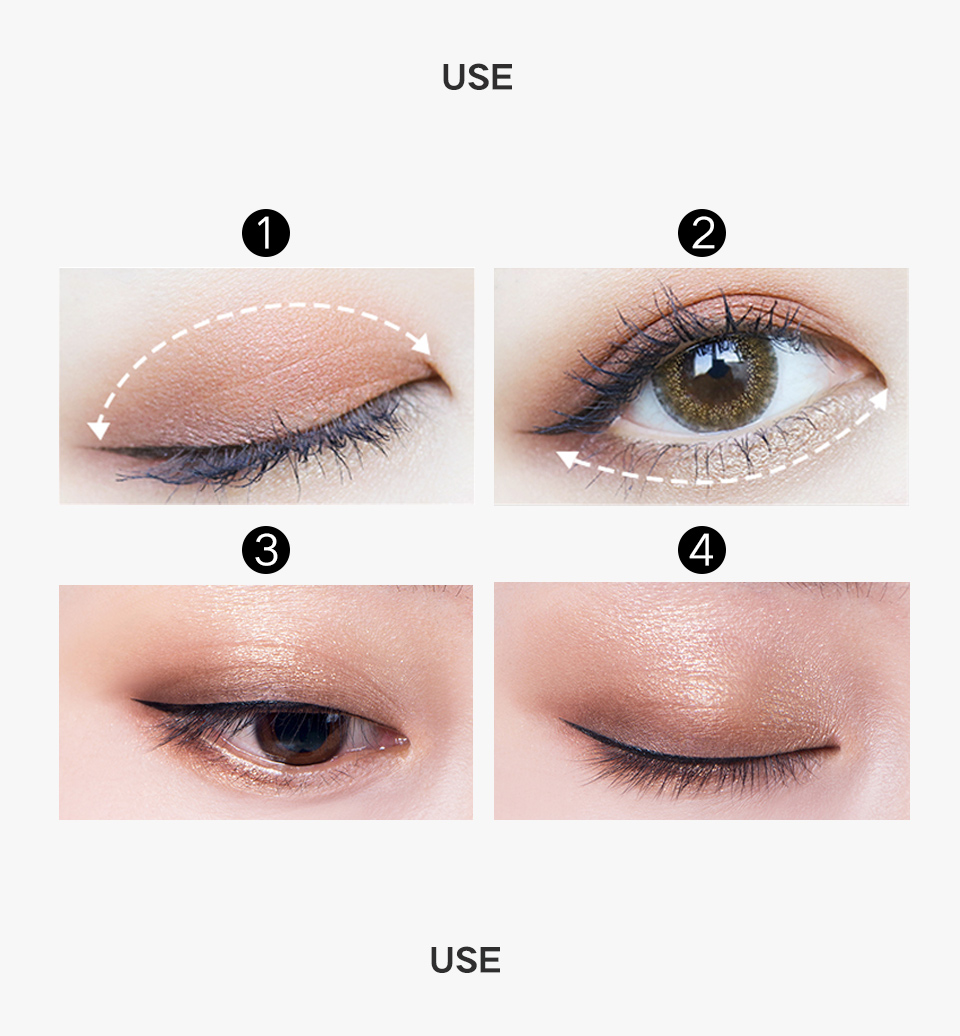 USE

1

2

3

4

USE