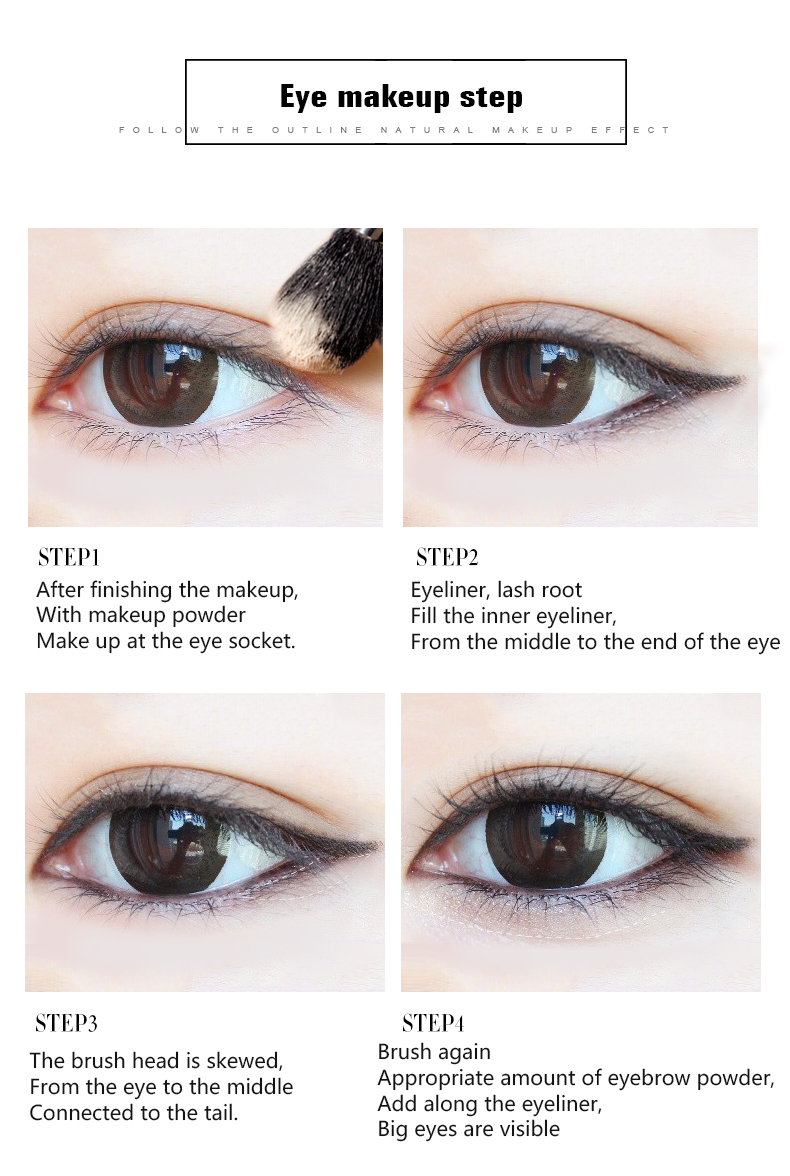 Eye makeup step

FOLLOW THE OUTLINE NATURAL MAKEUP EFFECT

STEP1
After finishing the makeup,
With makeup powder
Make up at the eye socket.

STEP2
Eyeliner, lash root
Fill the inner eyeliner,
From the middle to the end of the eye

STEP3
The brush head is skewed,
From the eye to the middle
Connected to the tail.

STEP4
Brush again
Appropriate amount of eyebrow powder,
Add along the eyeliner,
Big eyes are visible