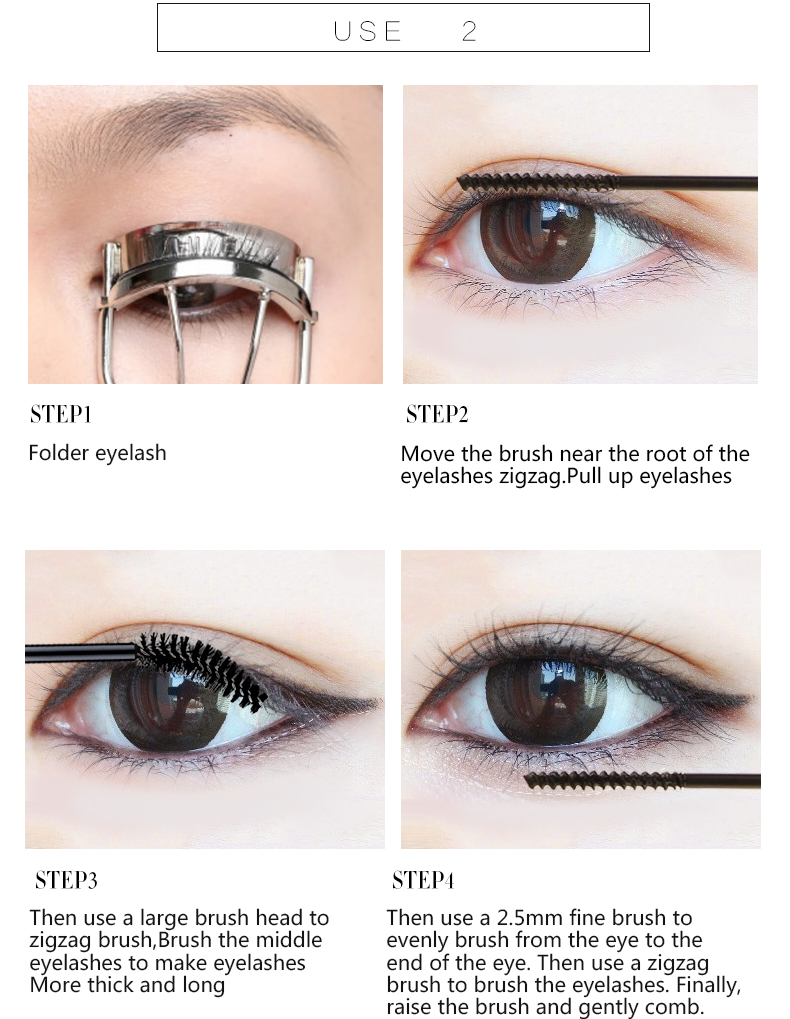 USE 2

STEP1

Folder eyelash

STEP2

Move the brush near the root of the eyelashes zigzag.Pull up eyelashes

STEP3

Then use a large brush head to zigzag brush,Brush the middle eyelashes to make eyelashes More thick and long

STEP4

Then use a 2.5mm fine brush to evenly brush from the eye to the end of the eye. Then use a zigzag brush to brush the eyelashes. Finally, raise the brush and gently comb.