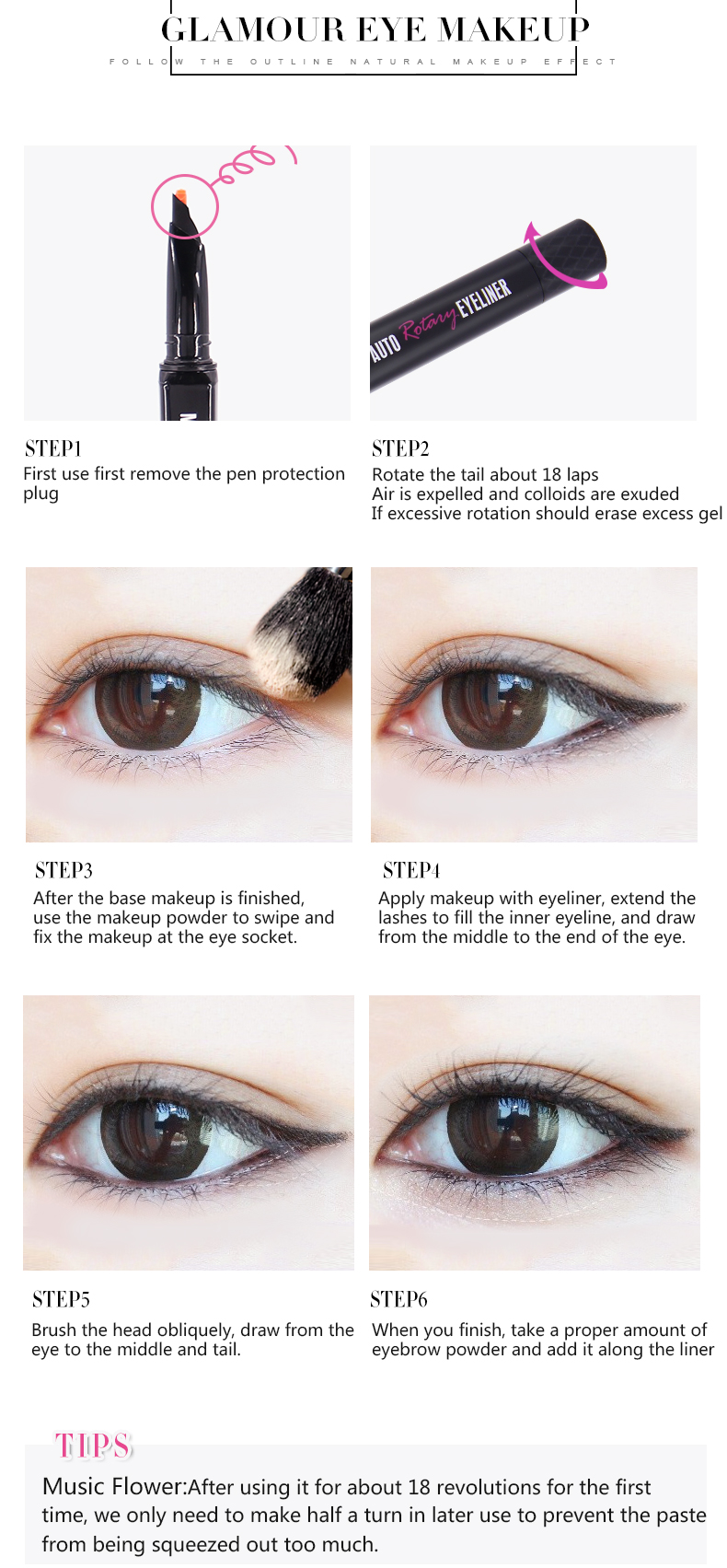 GLAMOUR EYE MAKEUP
FOLLOW THE OUTLINE NATURAL MAKEUP EFFECT

AUTO Rotary EYELINER

STEP1
First use first remove the pen protection plug

STEP2
Rotate the tail about 18 laps
Air is expelled and colloids are exuded
If excessive rotation should erase excess gel

STEP3
After the base makeup is finished, use the makeup powder to swipe and fix the makeup at the eye socket.

STEP4
Apply makeup with eyeliner, extend the lashes to fill the inner eyeline, and draw from the middle to the end of the eye.

STEP5
Brush the head obliquely, draw from the eye to the middle and tail.

STEP6
When you finish, take a proper amount of eyebrow powder and add it along the liner

TIPS
Music Flower:After using it for about 18 revolutions for the first time, we only need to make half a turn in later use to prevent the paste from being squeezed out too much.