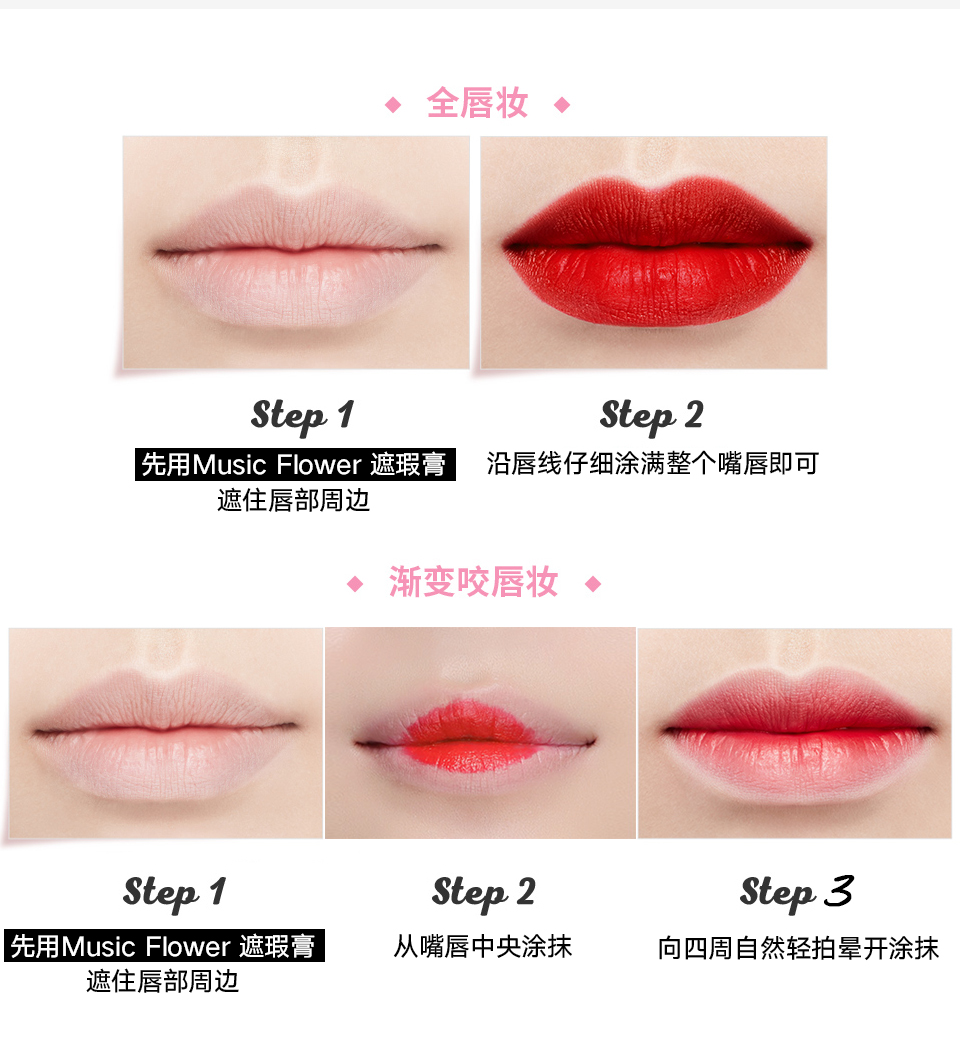 ◆ 全唇妆 ◆

Step 1
先用Music Flower 遮瑕膏
遮住唇部周边

Step 2
沿唇线仔细涂满整个嘴唇即可

◆ 渐变咬唇妆 ◆

Step 1
先用Music Flower 遮瑕膏
遮住唇部周边

Step 2
从嘴唇中央涂抹

Step 3
向四周自然轻拍晕开涂抹